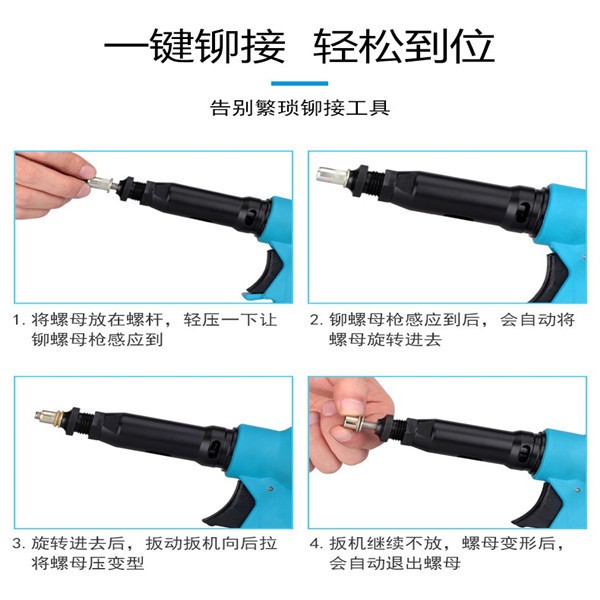 一键铆接 轻松到位

告别繁琐铆接工具

1. 将螺母放在螺杆，轻压一下让铆螺母枪感应到

2. 铆螺母枪感应到后，会自动将螺母旋转进去

3. 旋转进去后，扳动扳机向后拉将螺母压变型

4. 扳机继续不放，螺母变形后，会自动退出螺母