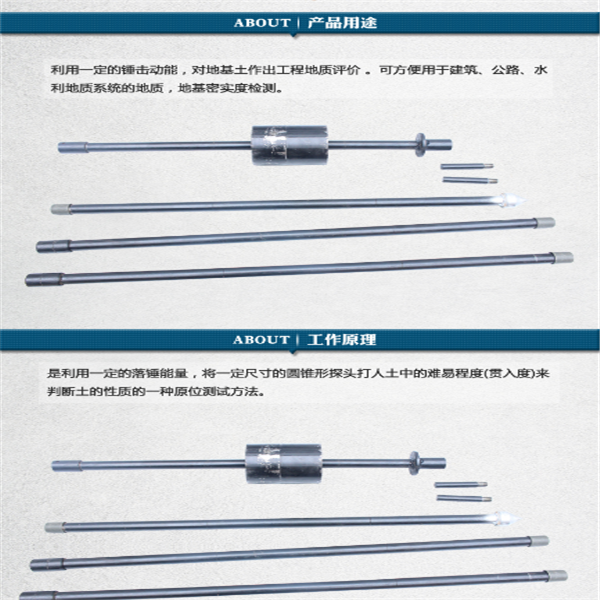 ABOUT | 产品用途

利用一定的锤击动能，对地基土作出工程地质评价 。可方便用于建筑、公路、水利地质系统的地质，地基密实度检测。

ABOUT | 工作原理

是利用一定的落锤能量，将一定尺寸的圆锥形探头打人土中的难易程度(贯入度)来判断土的性质的一种原位测试方法。